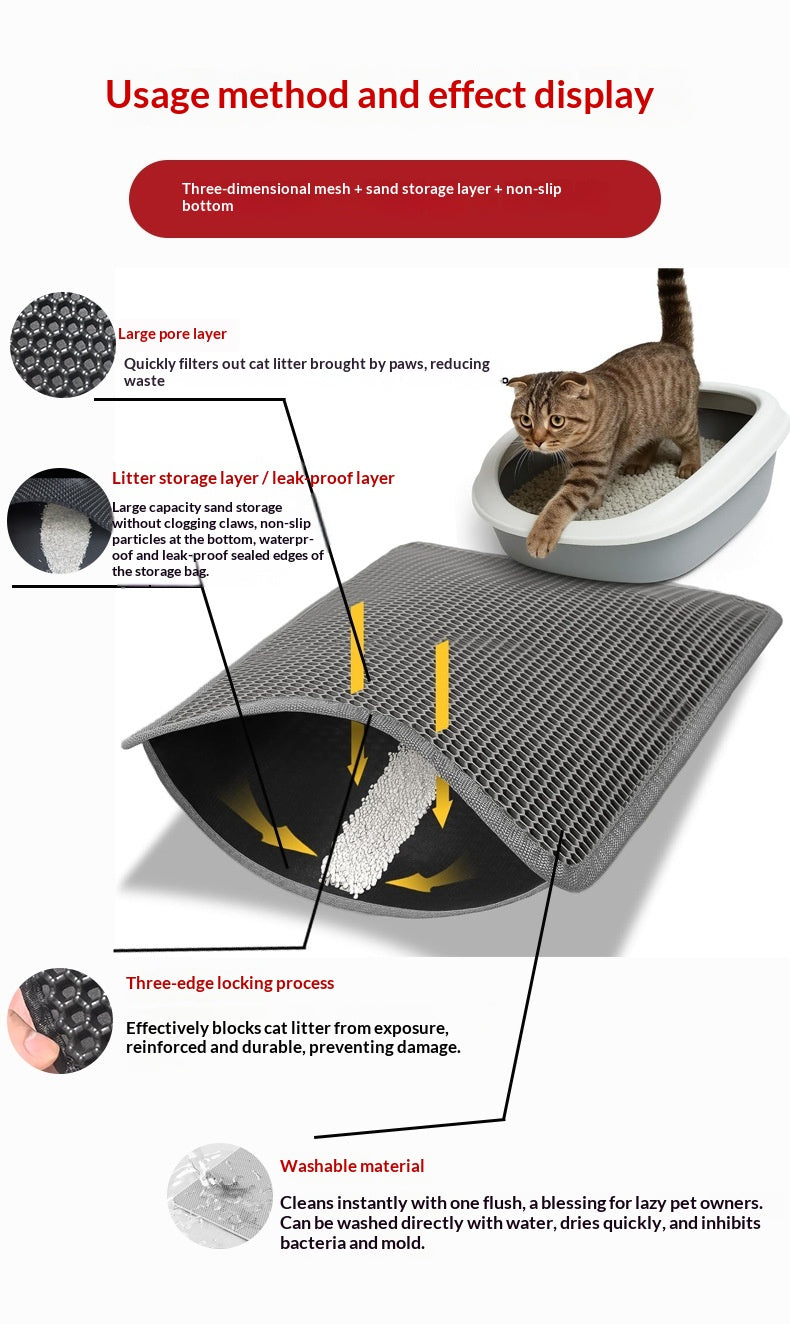 Usage method and effect display

Three-dimensional mesh + sand storage layer + non-slip bottom

Large pore layer

Quickly filters out cat litter brought by paws, reducing waste

Litter storage layer / leak-proof layer

Large capacity sand storage without clogging claws, non-slip particles at the bottom, waterproof and leak-proof sealed edges of the storage bag.

Three-edge locking process

Effectively blocks cat litter from exposure, reinforced and durable, preventing damage.

Washable material

Cleans instantly with one flush, a blessing for lazy pet owners. Can be washed directly with water, dries quickly, and inhibits bacteria and mold.